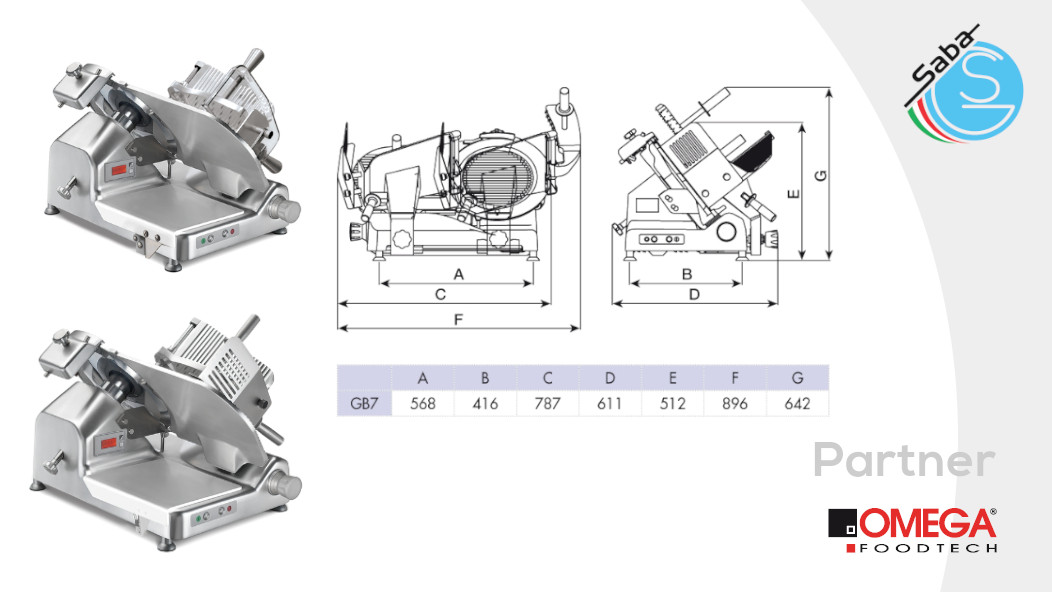 Saba

A

C

F

B

D

E

G

| | A | B | C | D | E | F | G |
|---|---|---|---|---|---|---|---|
| GB7 | 568 | 416 | 787 | 611 | 512 | 896 | 642 |

Partner

OMEGA®
FOODTECH